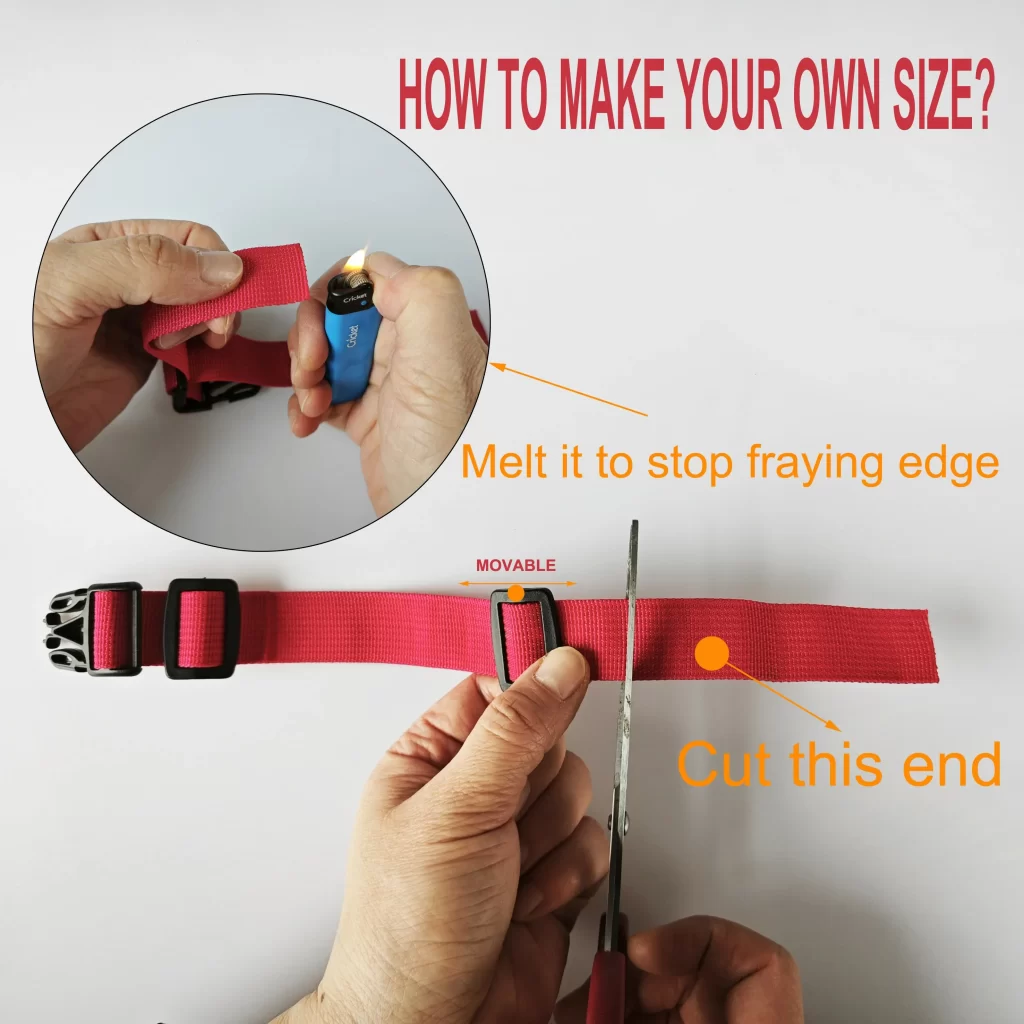 HOW TO MAKE YOUR OWN SIZE?

Cricket

Cricket

Melt it to stop fraying edge

MOVABLE

Cut this end