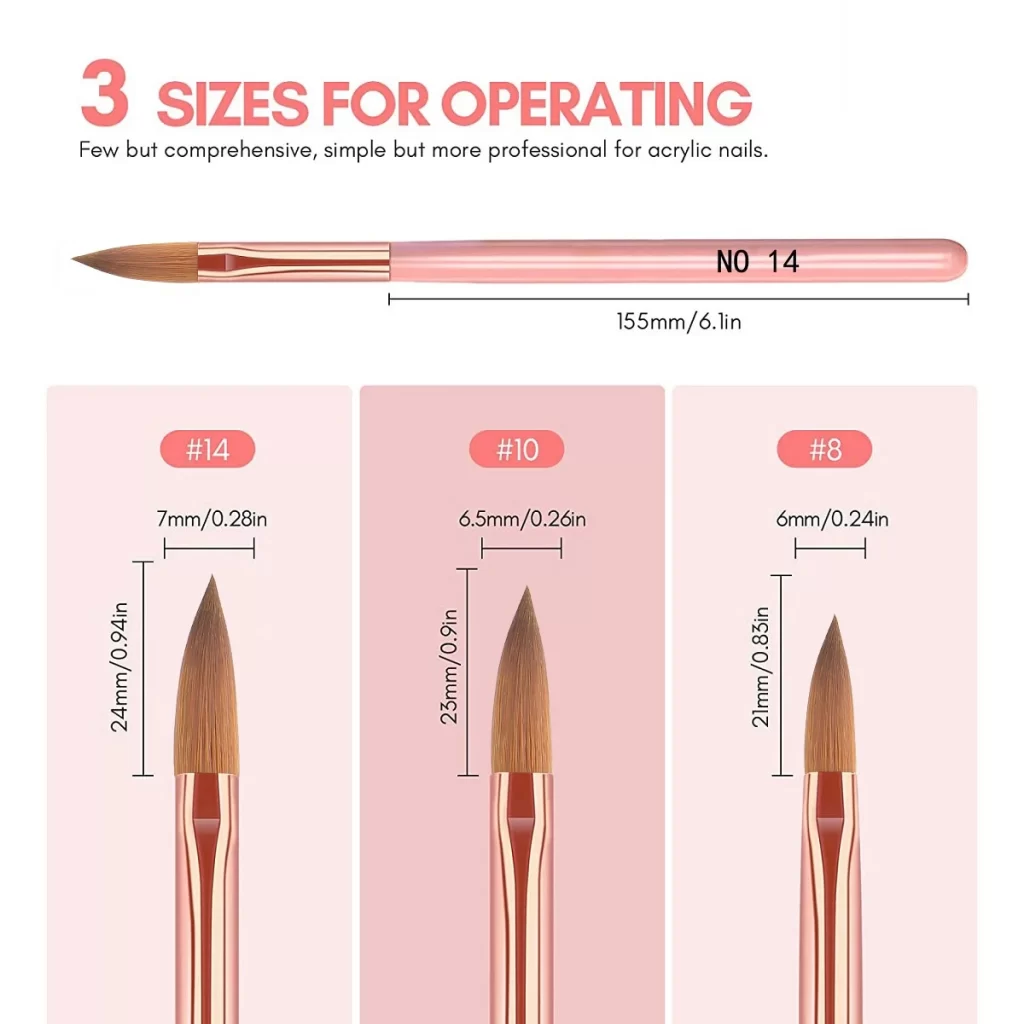 3 SIZES FOR OPERATING

Few but comprehensive, simple but more professional for acrylic nails.

NO 14

155mm/6.1in

#14

7mm/0.28in

24mm/0.94in

#10

6.5mm/0.26in

23mm/0.9in

#8

6mm/0.24in

21mm/0.83in