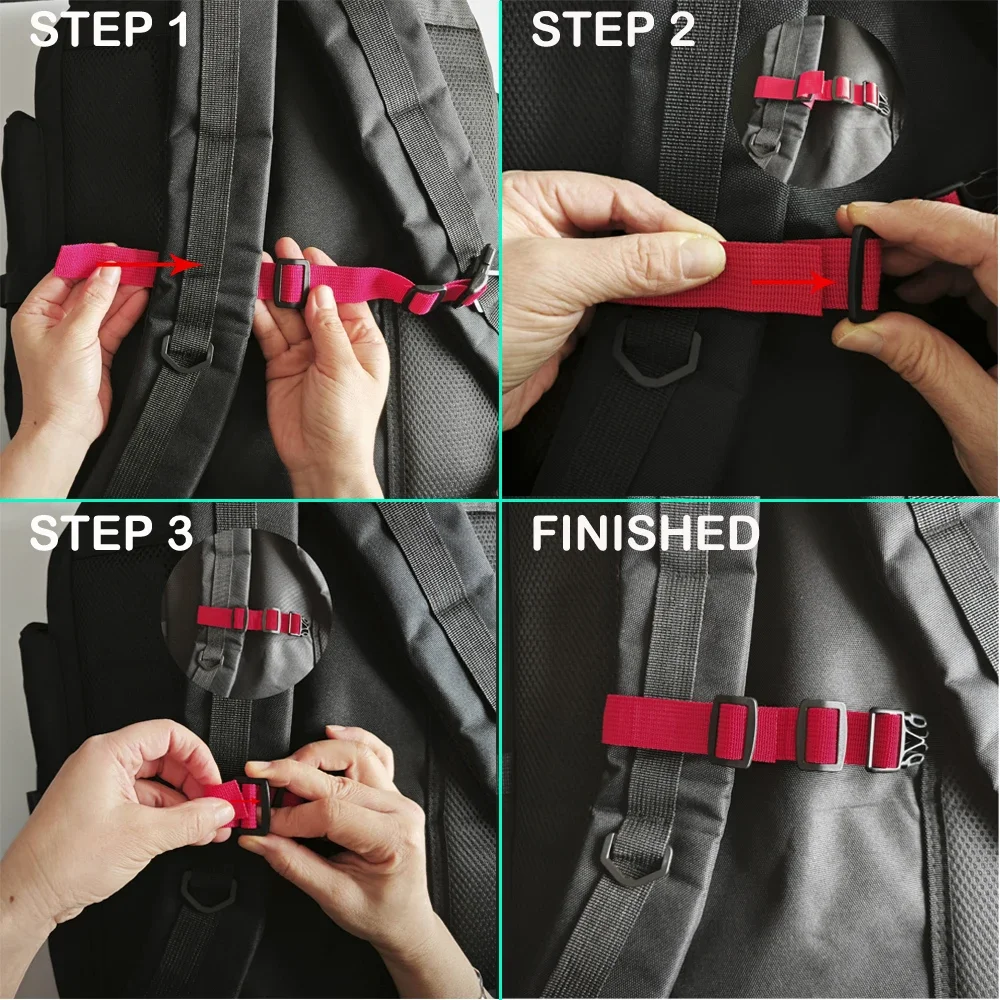 STEP 1

STEP 2

STEP 3

FINISHED