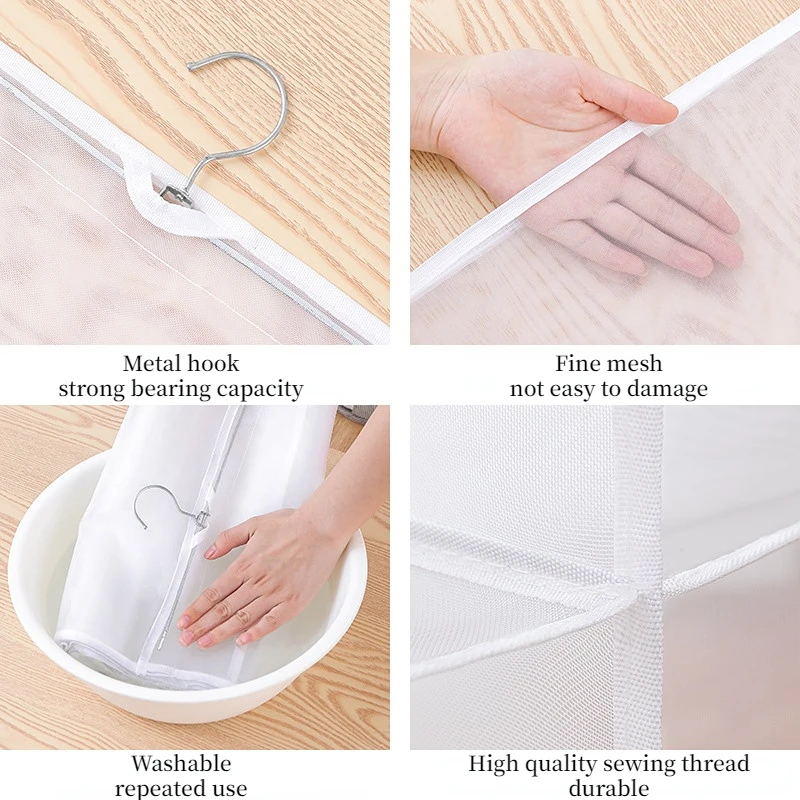 Metal hook
strong bearing capacity

Fine mesh
not easy to damage

Washable
repeated use

High quality sewing thread
durable