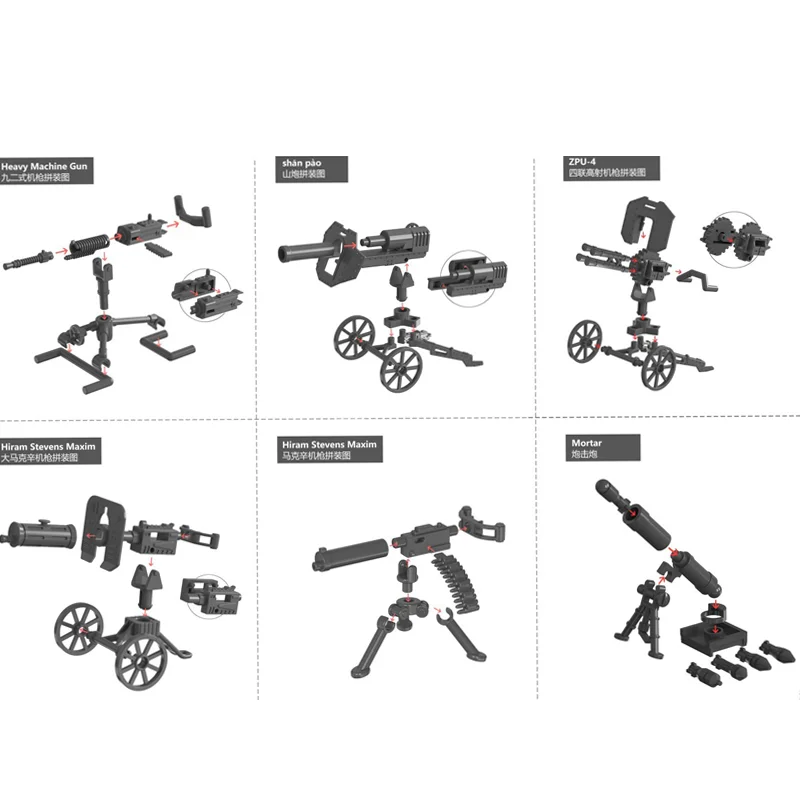 Heavy Machine Gun
九二式机枪拼装图

shān pào
山炮拼装图

ZPU-4
四联高射机枪拼装图

Hiram Stevens Maxim
大马克辛机枪拼装图

Hiram Stevens Maxim
马克辛机枪拼装图

Mortar
炮击炮